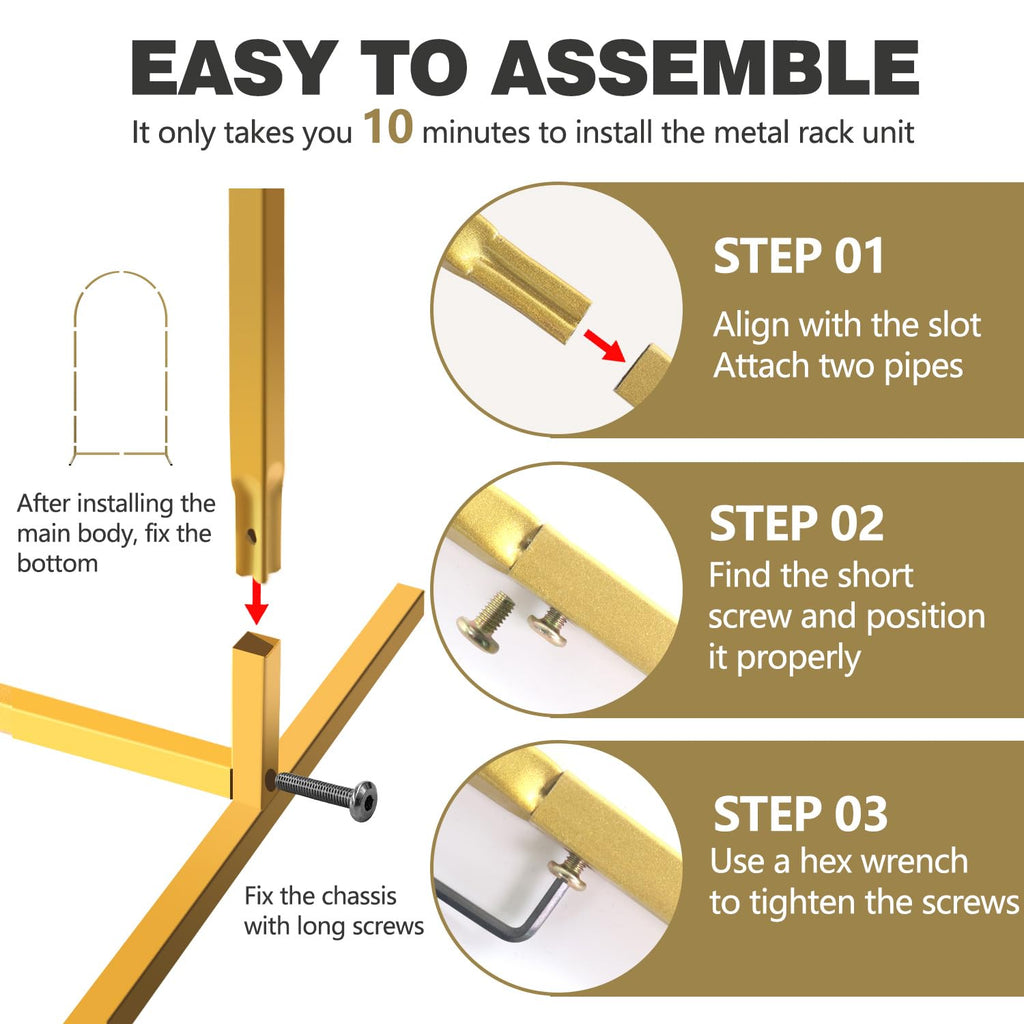 EASY TO ASSEMBLE

It only takes you 10 minutes to install the metal rack unit

After installing the main body, fix the bottom

Fix the chassis with long screws

STEP 01

Align with the slot
Attach two pipes

STEP 02

Find the short screw and position it properly

STEP 03

Use a hex wrench to tighten the screws